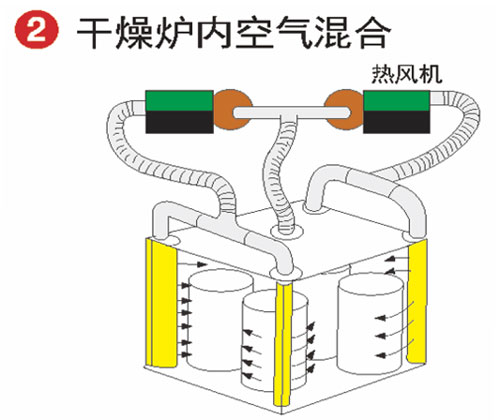 2 干燥炉内空气混合

热风机